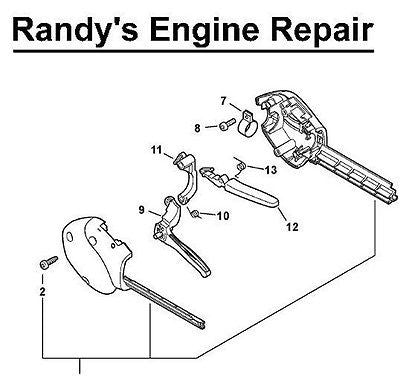 Randy's Engine Repair

7

8

11

13

9

10

12

2